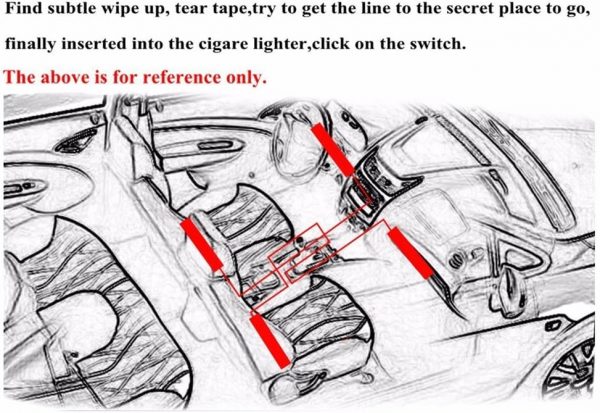 Find subtle wipe up, tear tape,try to get the line to the secret place to go, finally inserted into the cigare lighter,click on the switch.

The above is for reference only.