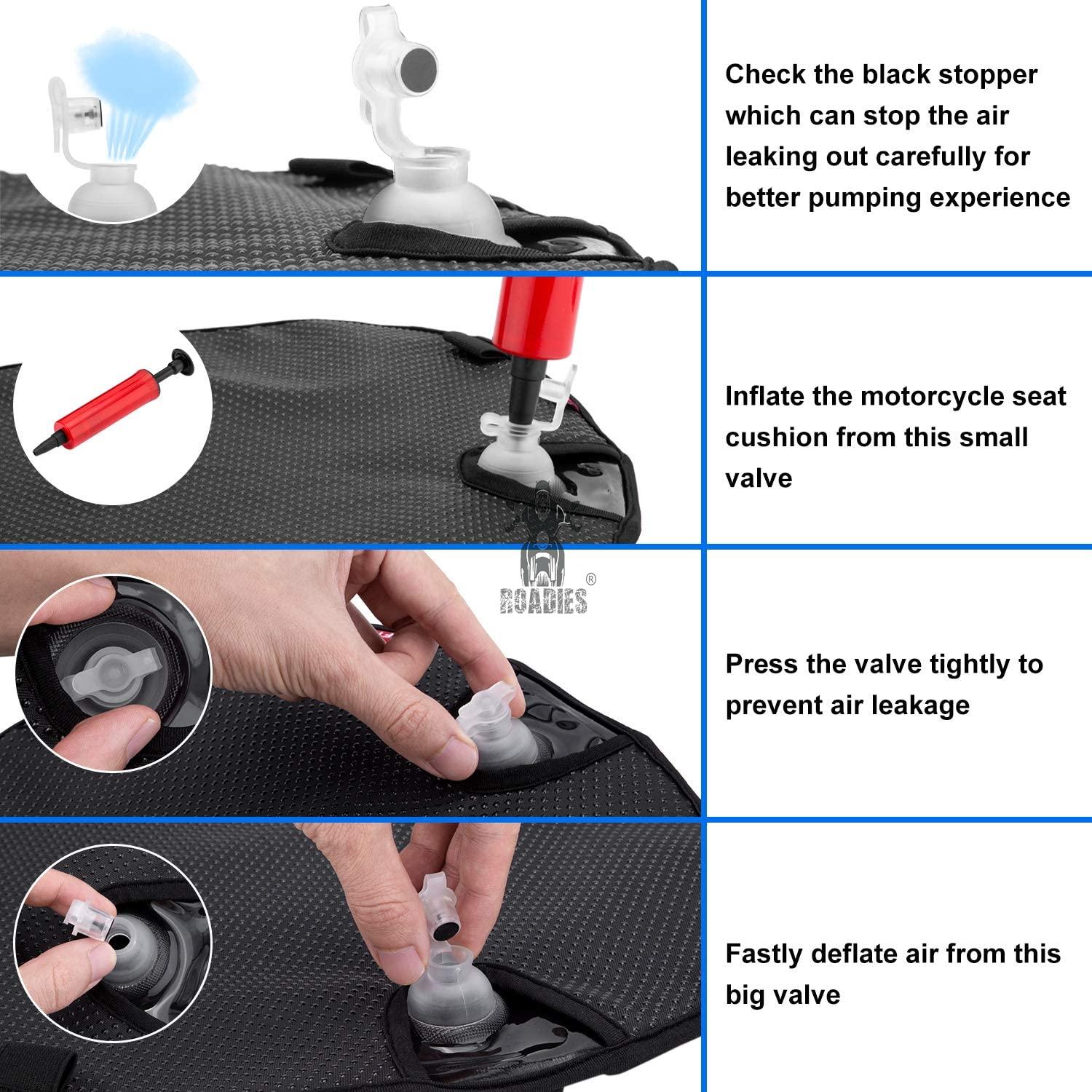 Check the black stopper which can stop the air leaking out carefully for better pumping experience

Inflate the motorcycle seat cushion from this small valve

ROADIES®

Press the valve tightly to prevent air leakage

Fastly deflate air from this big valve