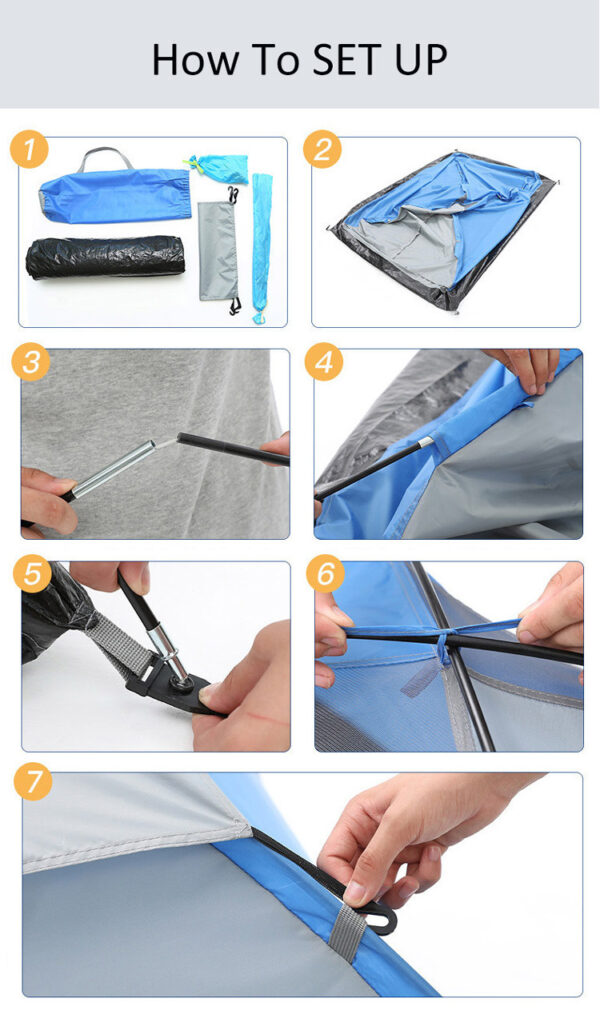 How To SET UP

1

2

3

4

5

6

7