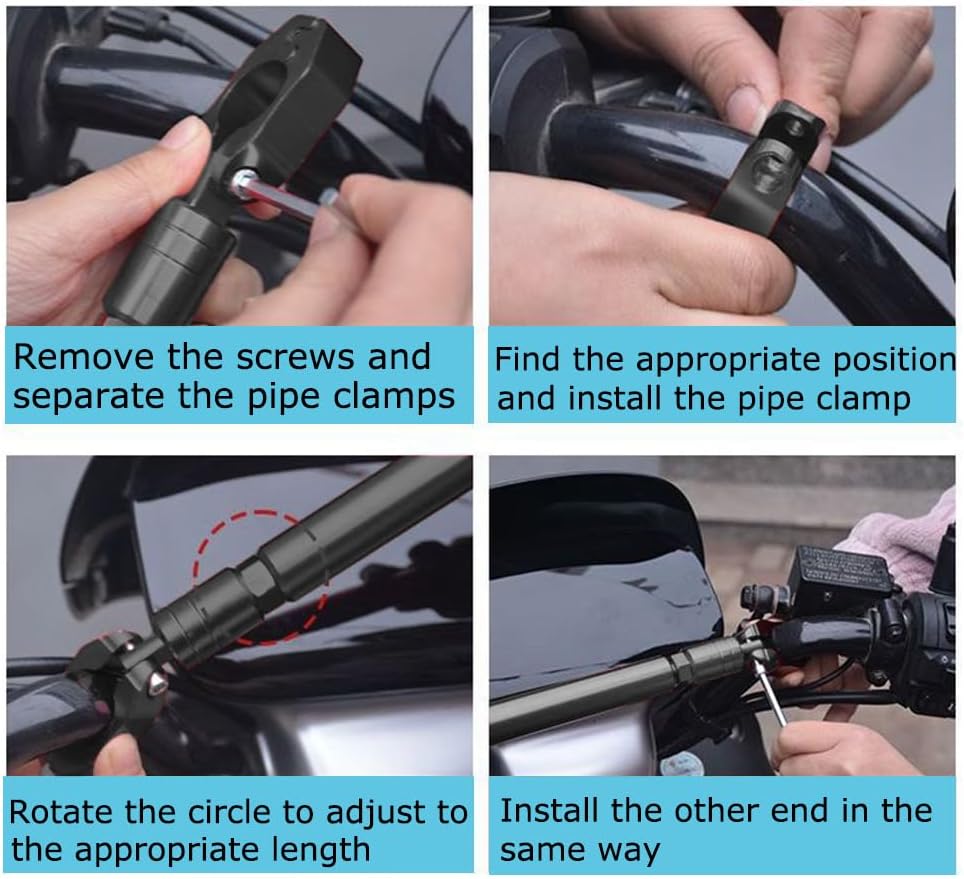 Remove the screws and separate the pipe clamps

Find the appropriate position and install the pipe clamp

Rotate the circle to adjust to the appropriate length

Install the other end in the same way