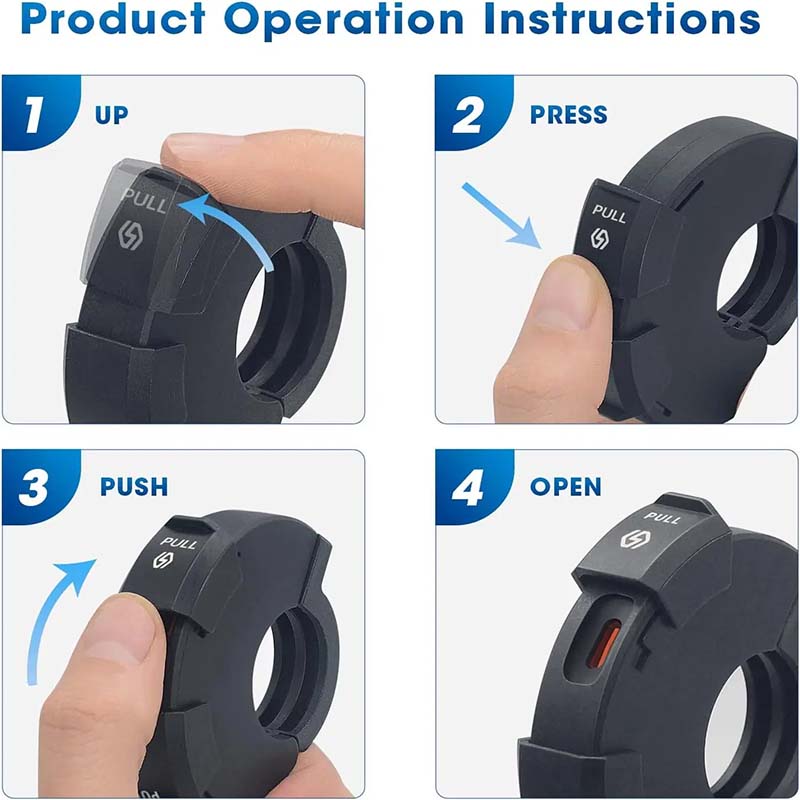 Product Operation Instructions

1 UP

PULL

2 PRESS

PULL

3 PUSH

PULL

4 OPEN

PULL